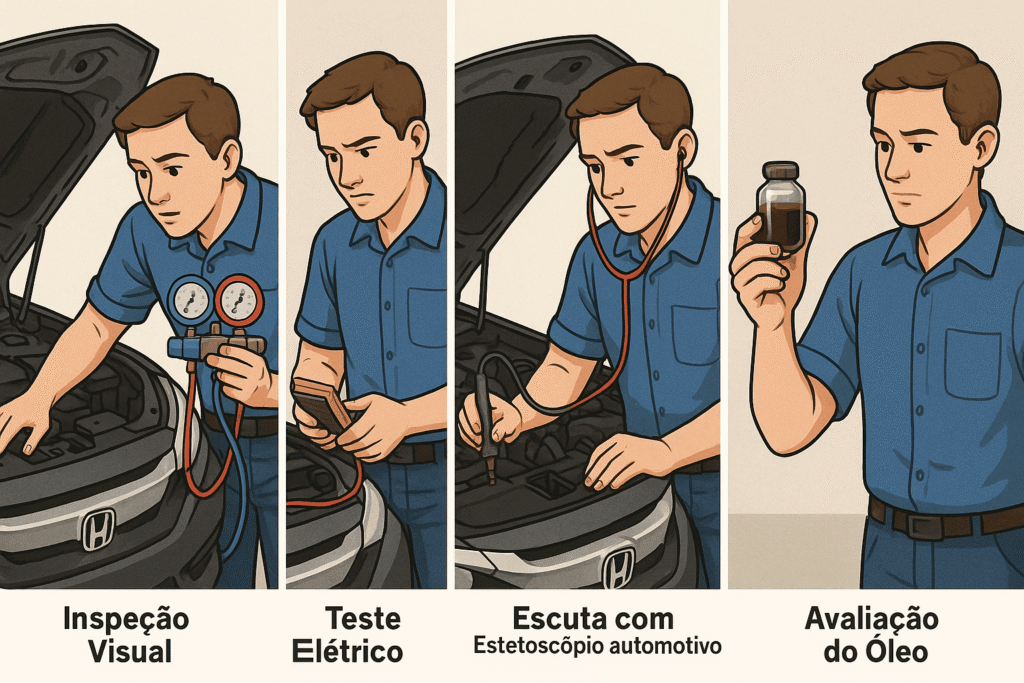 Inspeção Visual

Teste Elétrico

Escuta com Estetoscópio automotivo

Avaliação do Óleo